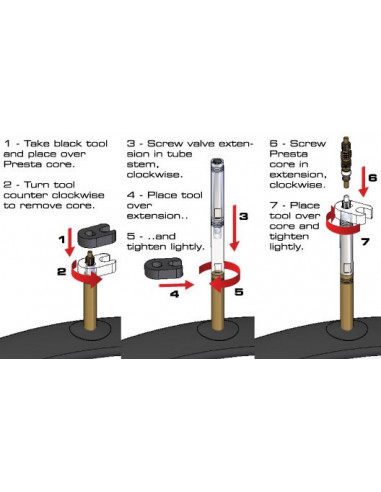 1 - Take black tool and place over Presta core.

2 - Turn tool counter clockwise to remove core.

1

2

3 - Screw valve extension in tube stem, clockwise.

4 - Place tool over extension..

5 - ..and tighten lightly.

3

4

5

6 - Screw Presta core in extension, clockwise.

7 - Place tool over core and tighten lightly.

6

7